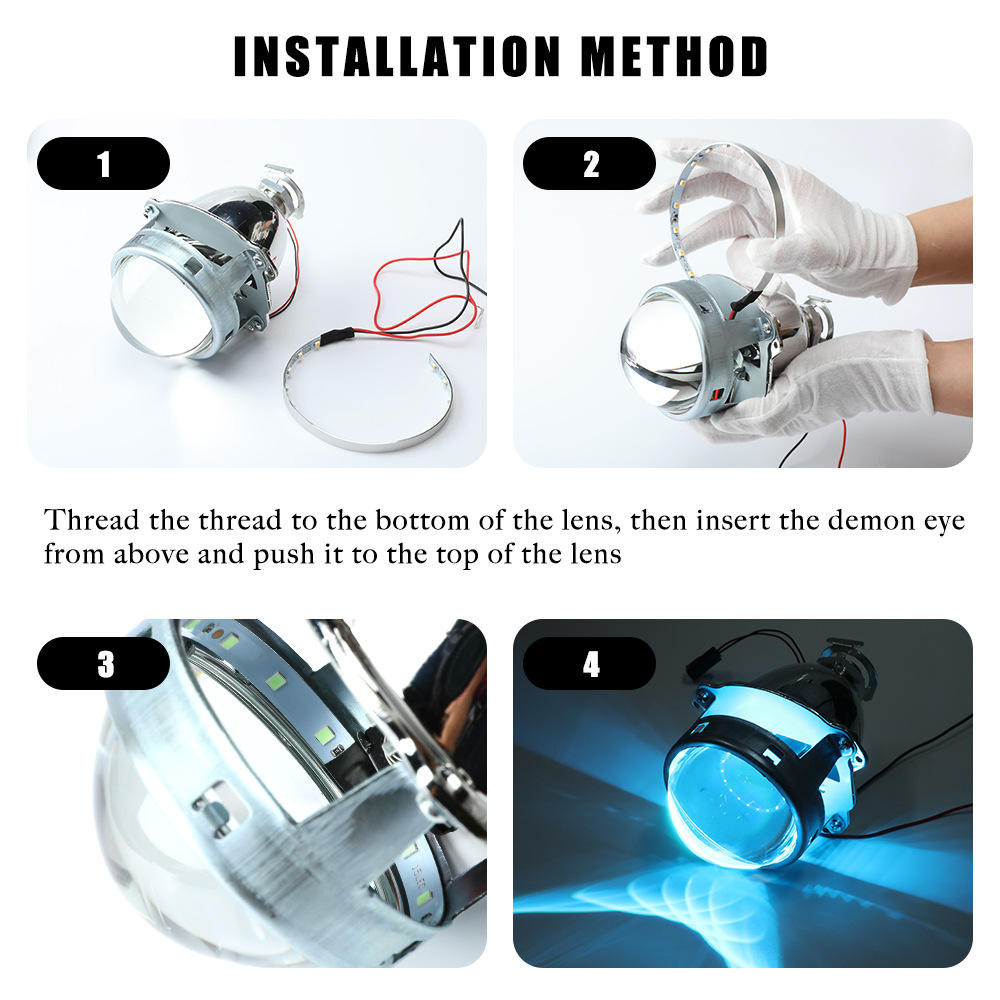 INSTALLATION METHOD

1

2

Thread the thread to the bottom of the lens, then insert the demon eye from above and push it to the top of the lens

3

4