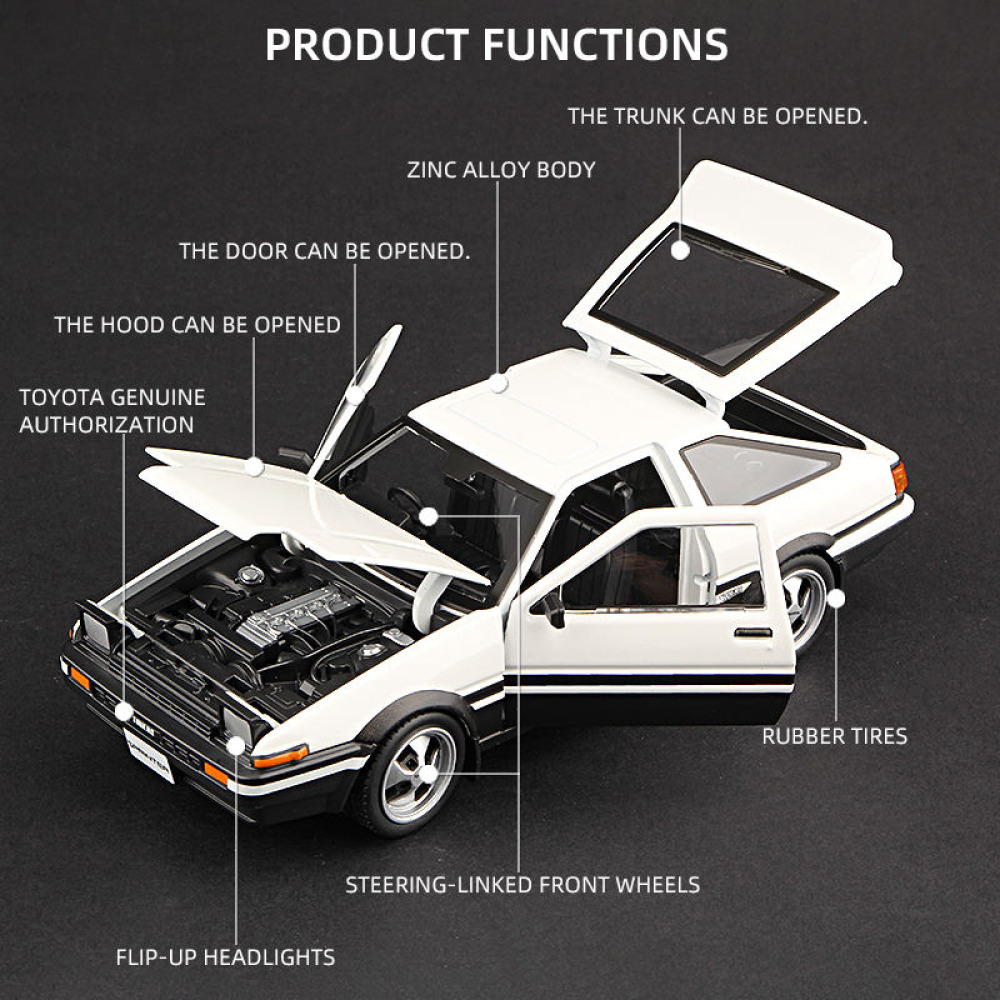 PRODUCT FUNCTIONS

THE TRUNK CAN BE OPENED.

ZINC ALLOY BODY

THE DOOR CAN BE OPENED.

THE HOOD CAN BE OPENED

TOYOTA GENUINE AUTHORIZATION

RUBBER TIRES

STEERING-LINKED FRONT WHEELS

FLIP-UP HEADLIGHTS