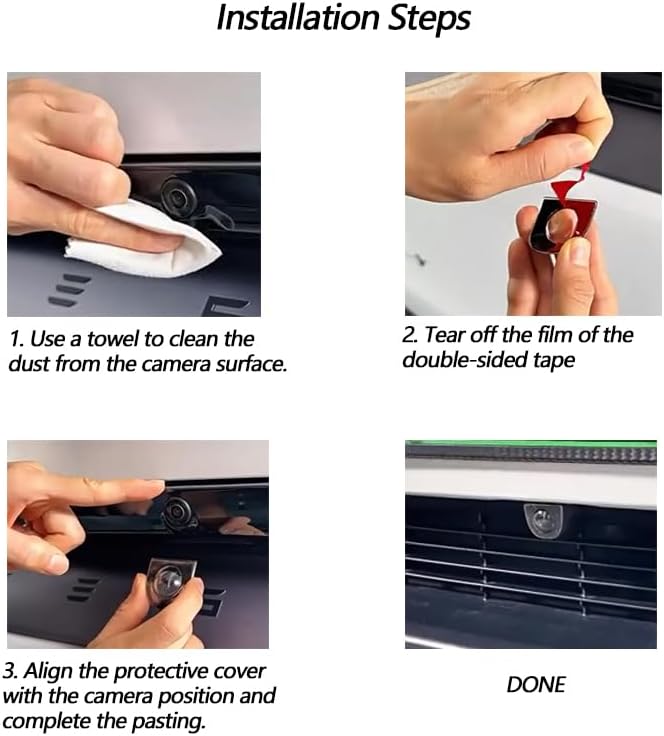 Installation Steps

1. Use a towel to clean the dust from the camera surface.

2. Tear off the film of the double-sided tape

3. Align the protective cover with the camera position and complete the pasting.

DONE